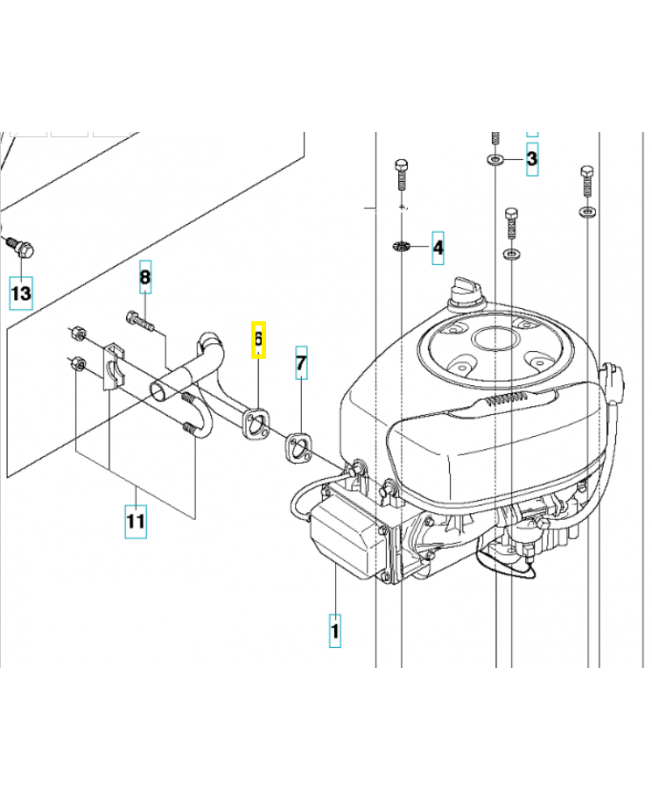 3
4
13
8
6
7
11
1