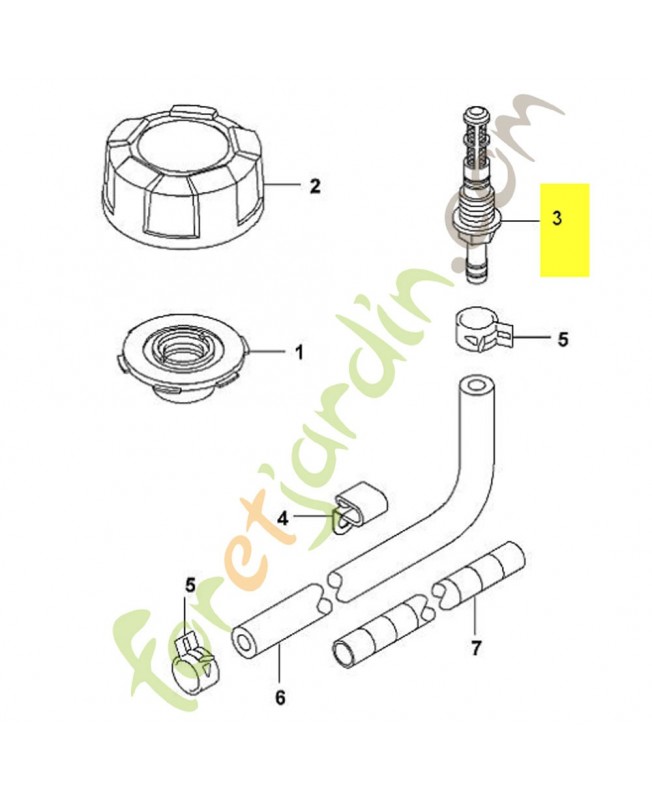 2

3

5

1

4

5

6

7

foretjardin.com