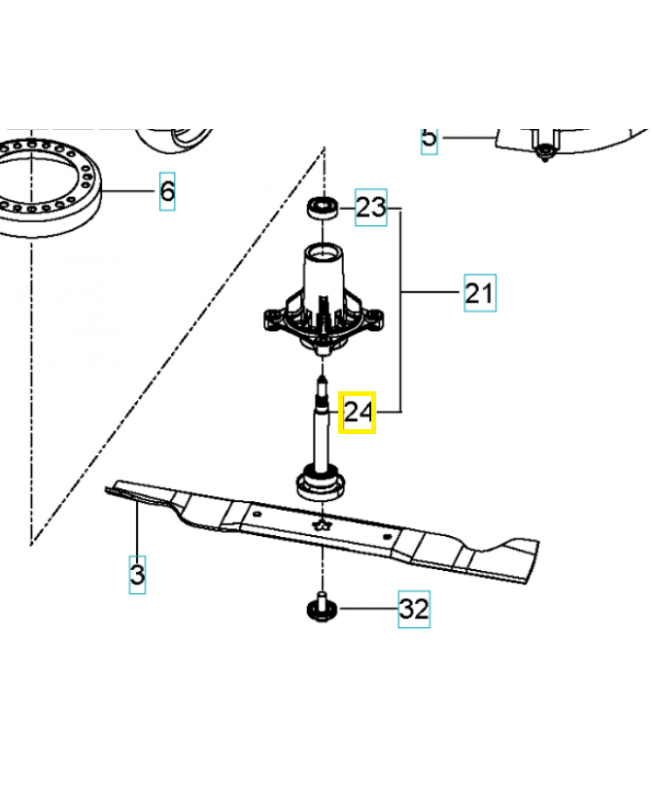 5
6
23
21
24
3
32