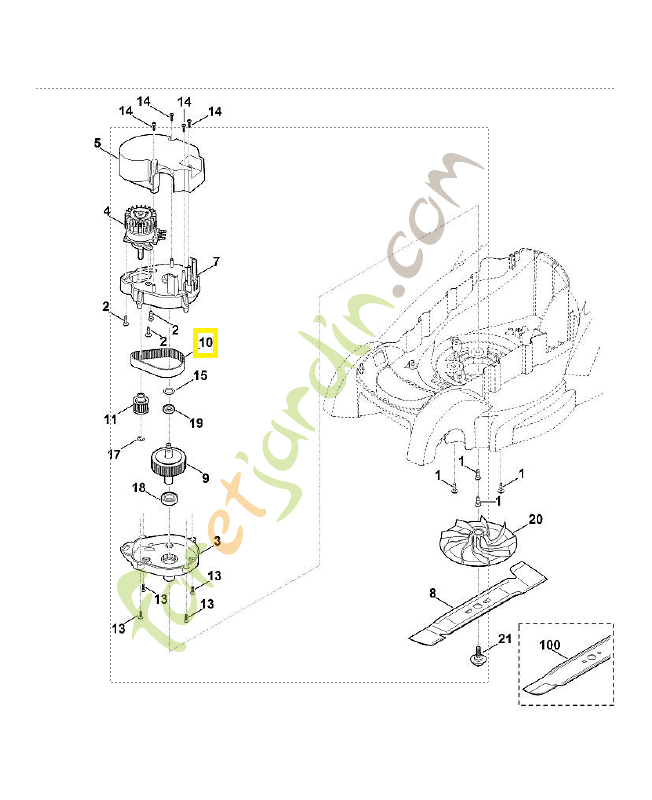 14
14
14
14
5
4
7
2
2
2
10
15
11
19
17
9
18
3
13
13
13
13
1
1
1
1
20
8
21
100
foretjardin.com