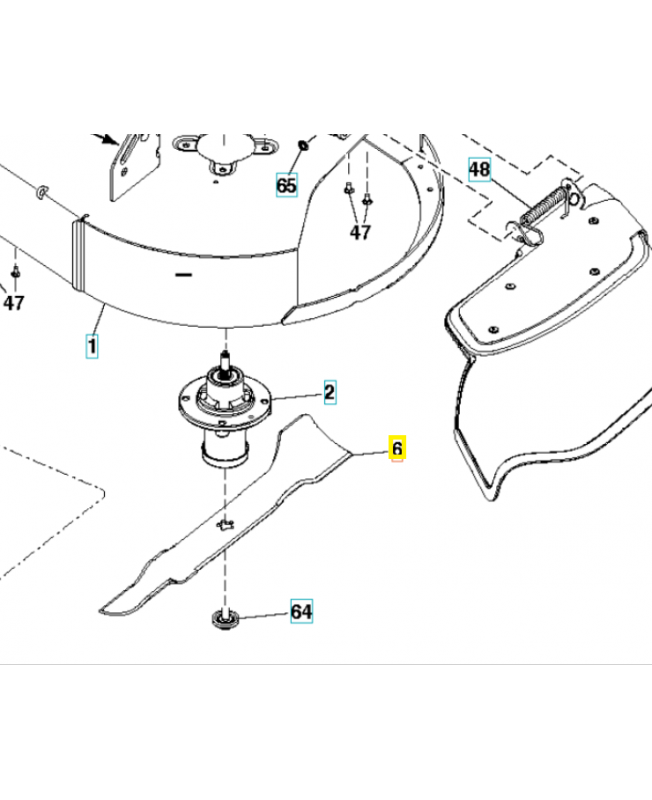 65

48

47

47

1

2

6

64