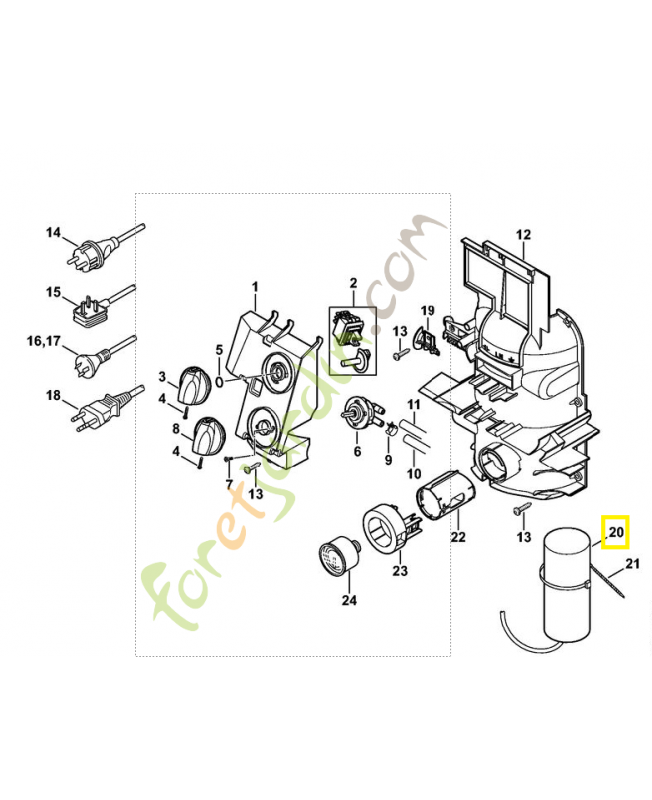 14
15
16,17
18
1
2
3
4
5
8
4
7
13
6
9
11
10
13
19
12
22
23
24
13
20
21
foretgarden.com