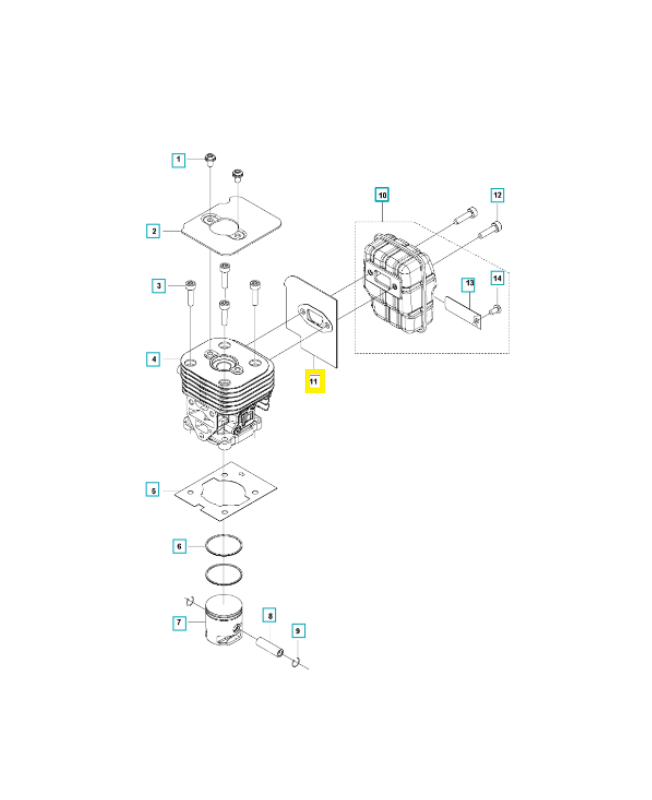 1
2
3
4
5
6
7
8
9
10
11
12
13
14