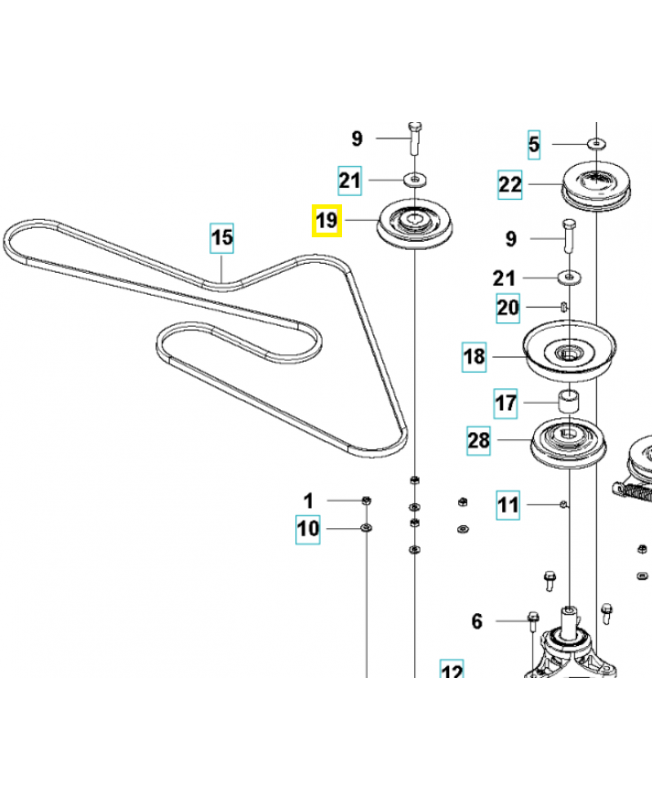 9
5
21
22
19
15
9
21
20
18
17
28
1
11
10
6
12