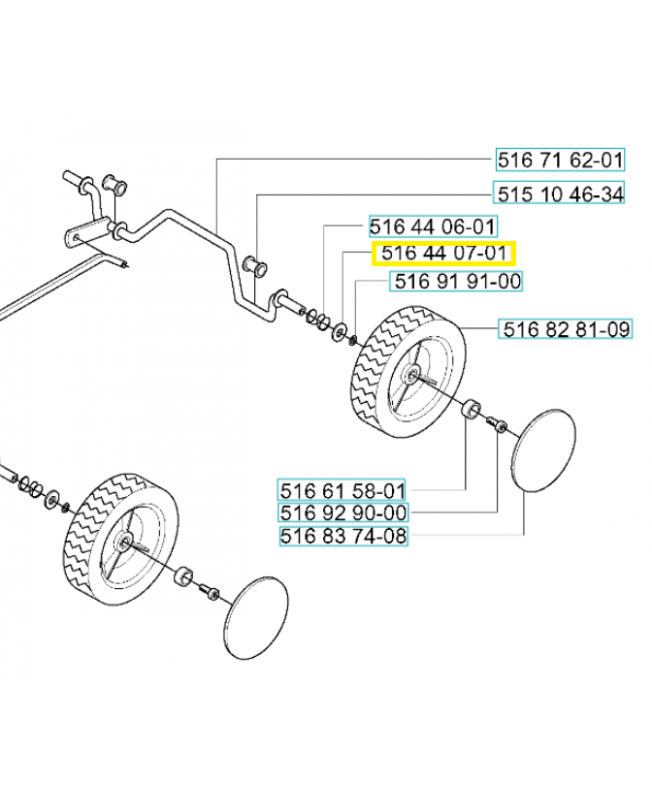 516 71 62-01
515 10 46-34
516 44 06-01
516 44 07-01
516 91 91-00
516 82 81-09
516 61 58-01
516 92 90-00
516 83 74-08