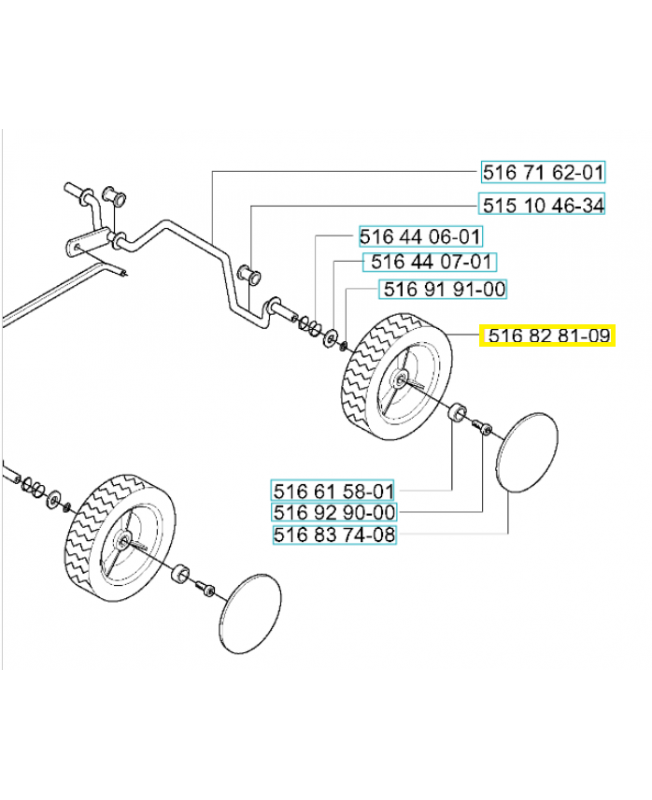 516 71 62-01
515 10 46-34
516 44 06-01
516 44 07-01
516 91 91-00
516 82 81-09
516 61 58-01
516 92 90-00
516 83 74-08