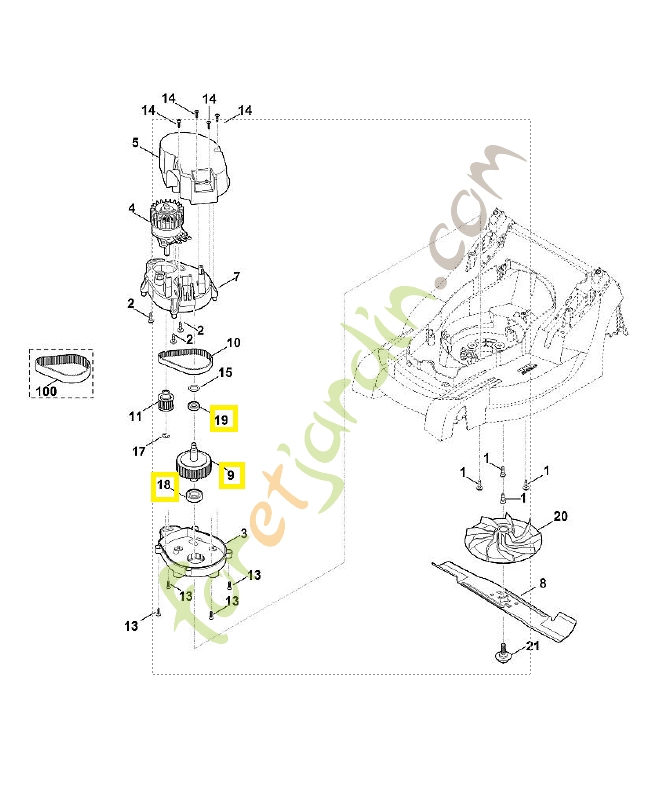 14
14
14
14
5
4
7
2
2
2
10
100
15
11
19
17
9
18
3
13
13
13
13
1
1
1
1
20
8
21
foretjardin.com