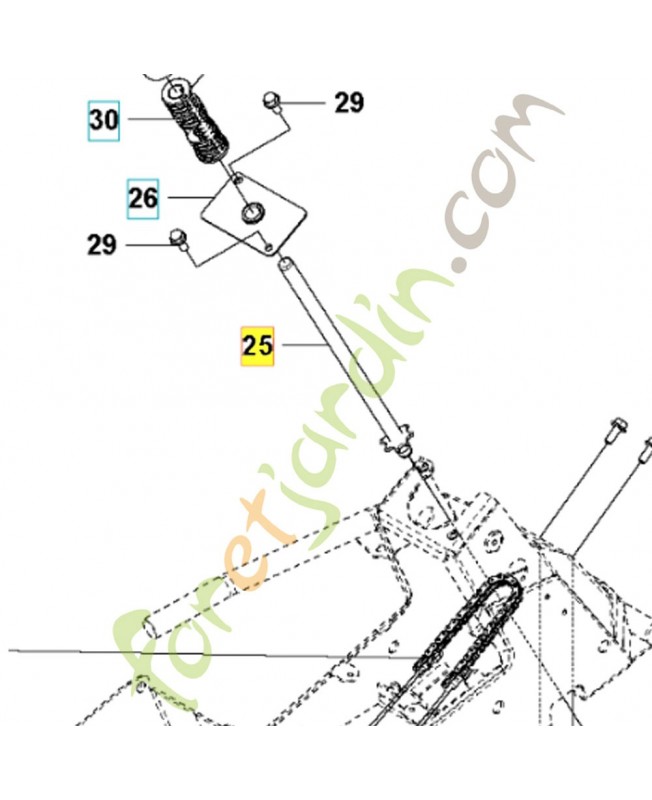 30

29

26

29

25

foretjardin.com