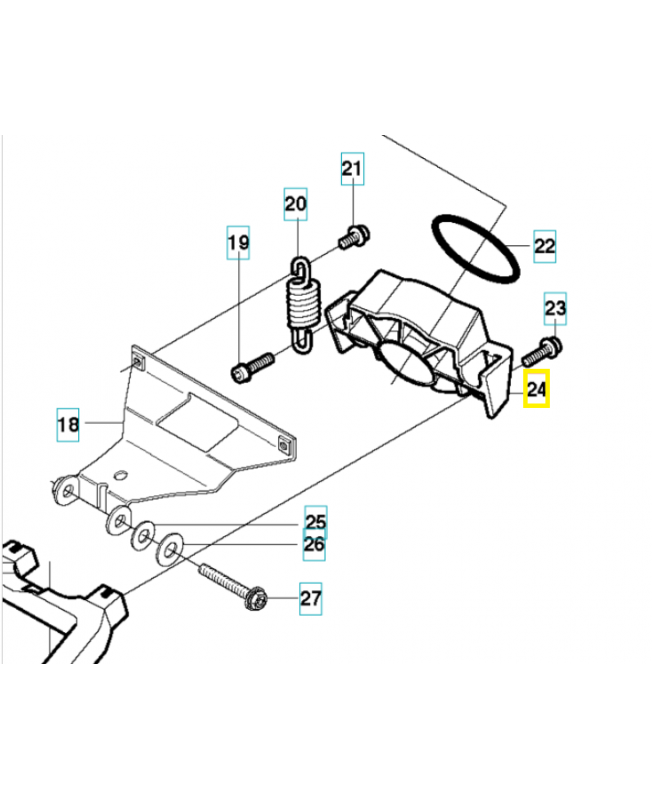 21
20
19
22
23
24
18
25
26
27