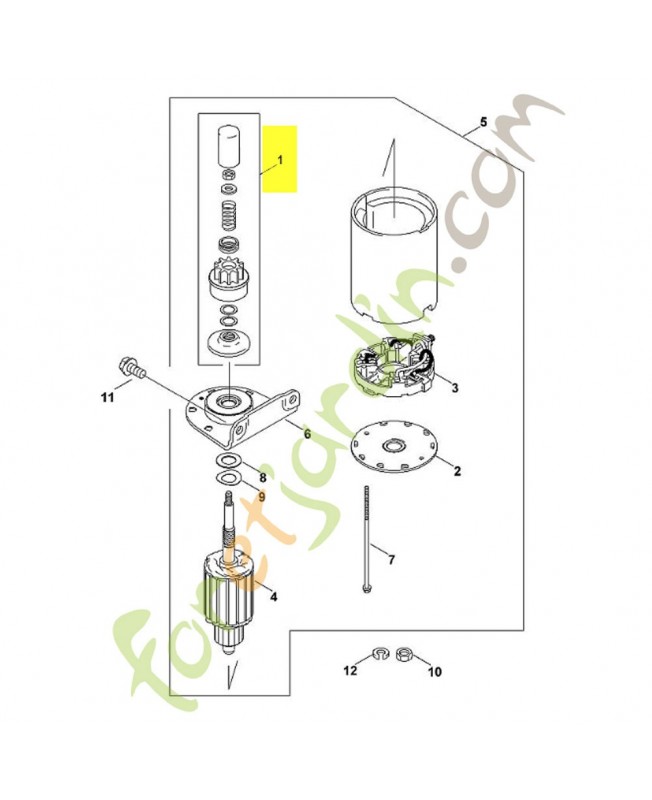 5
1
3
11
6
2
8
9
7
4
12
10
foretjardin.com