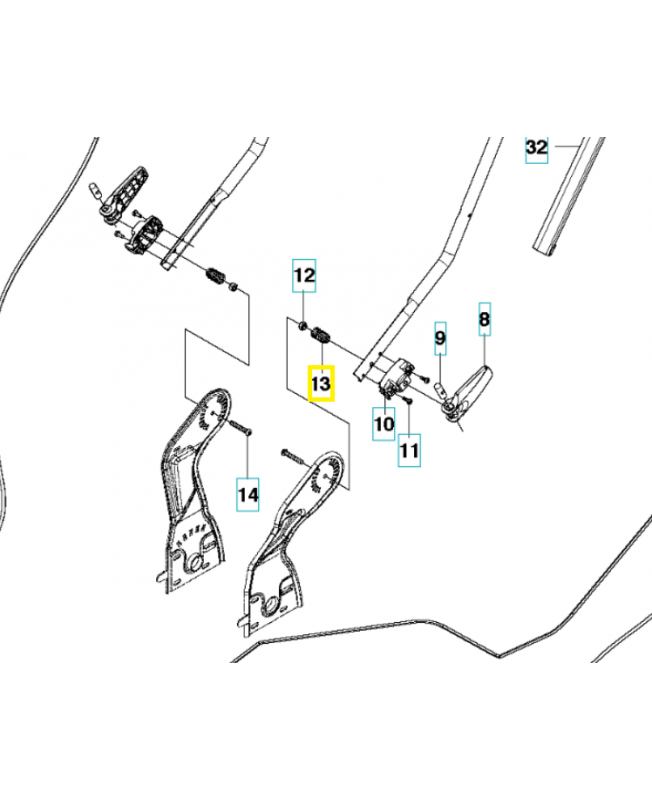 32

12

9

8

13

10

11

14