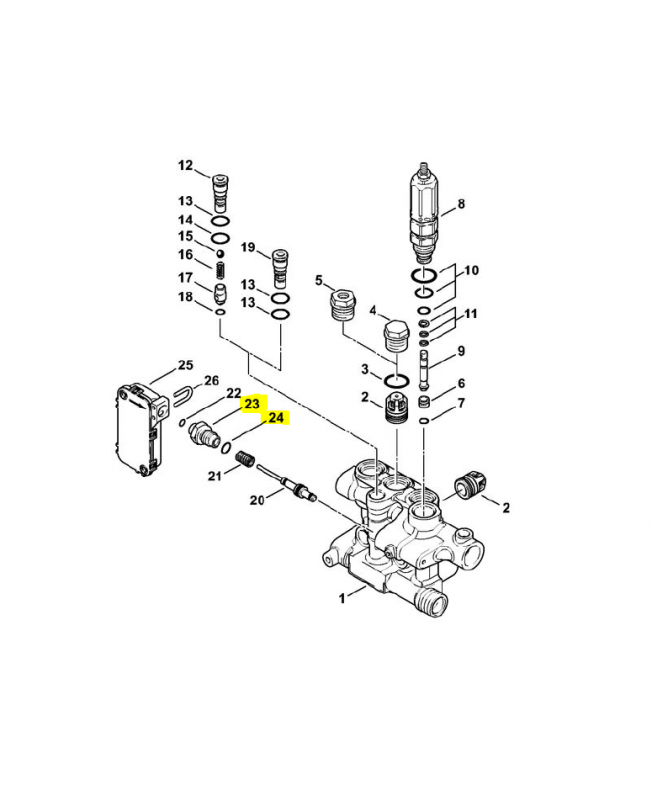 12
13
14
15
16
17
18
19
13
13
5
4
3
2
8
10
11
9
6
7
25
26
22
23
24
21
20
2
1