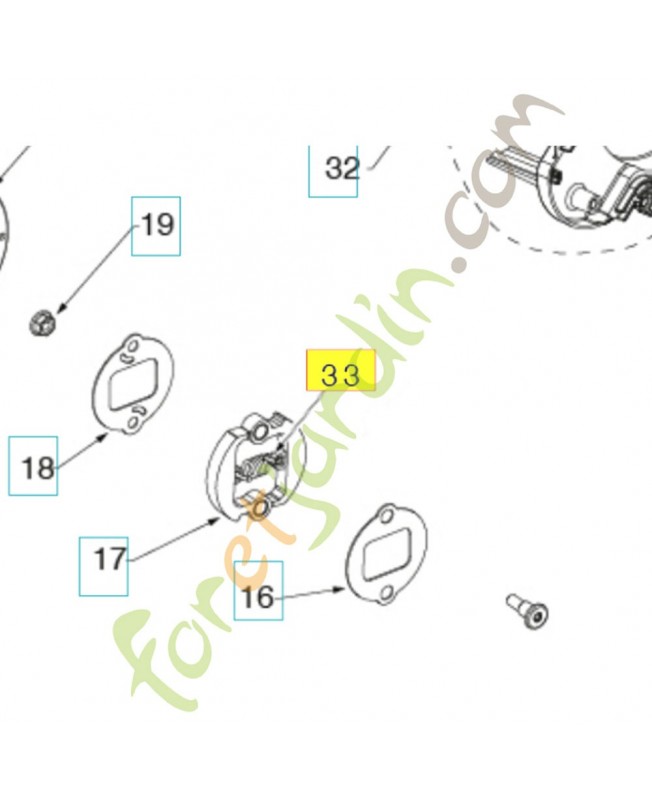 32

19

33

18

17

16

foretjardin.com