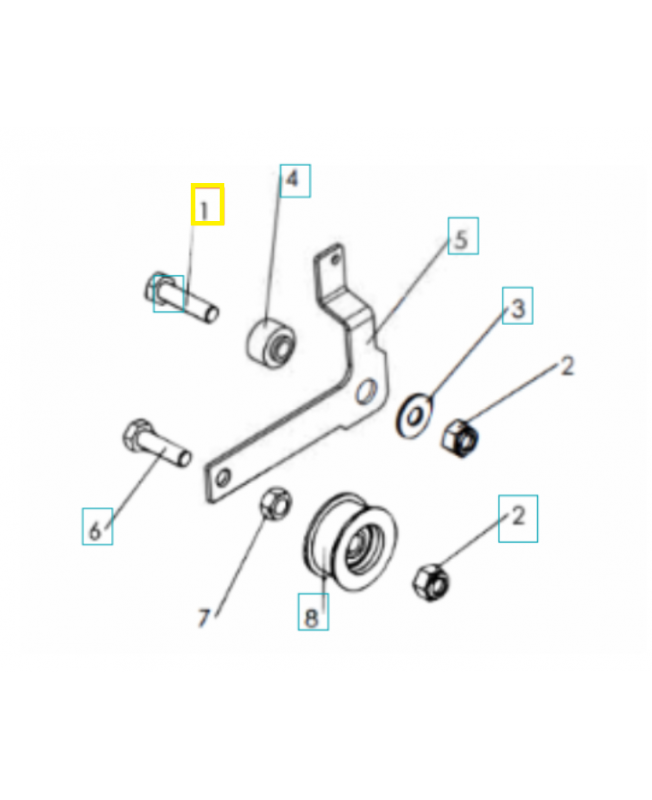 1
4
5
3
2
6
2
7
8