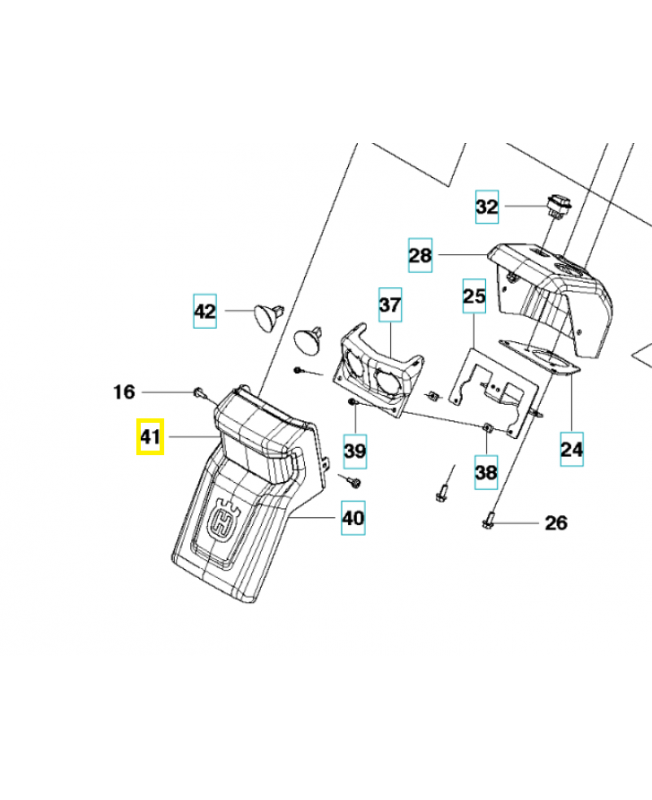 32
28
42
37
25
16
41
39
38
24
40
26