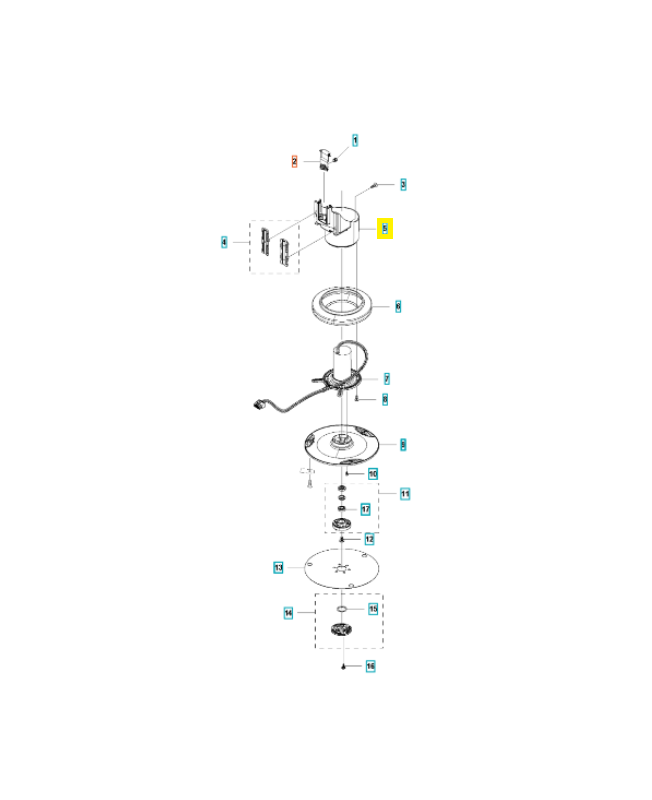 1
2
3
4
5
6
7
8
9
10
11
17
12
13
14
15
16