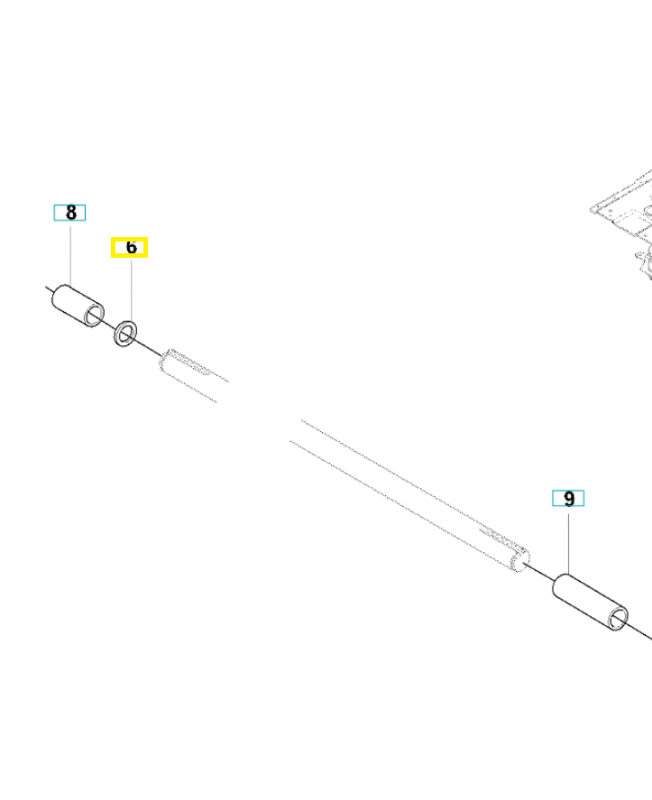 8
6
9