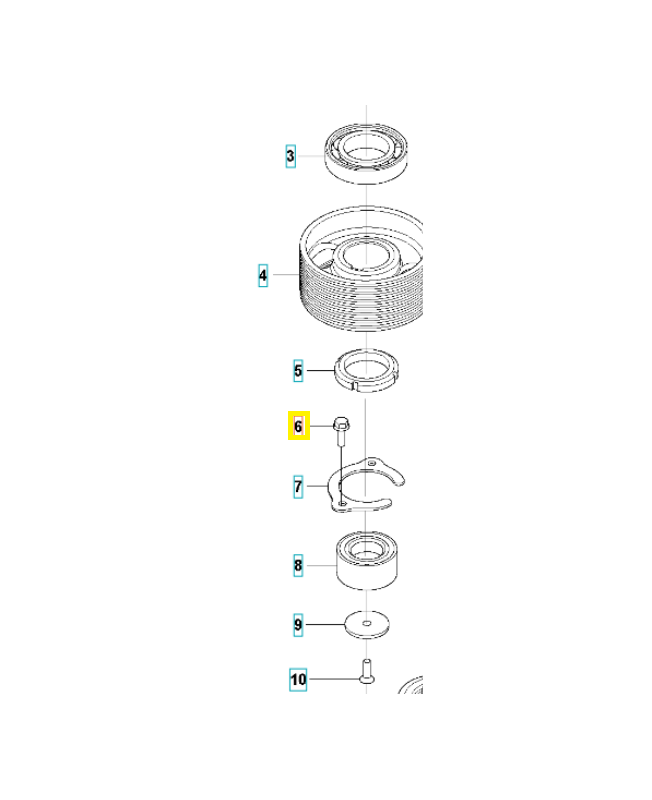 3
4
5
6
7
8
9
10