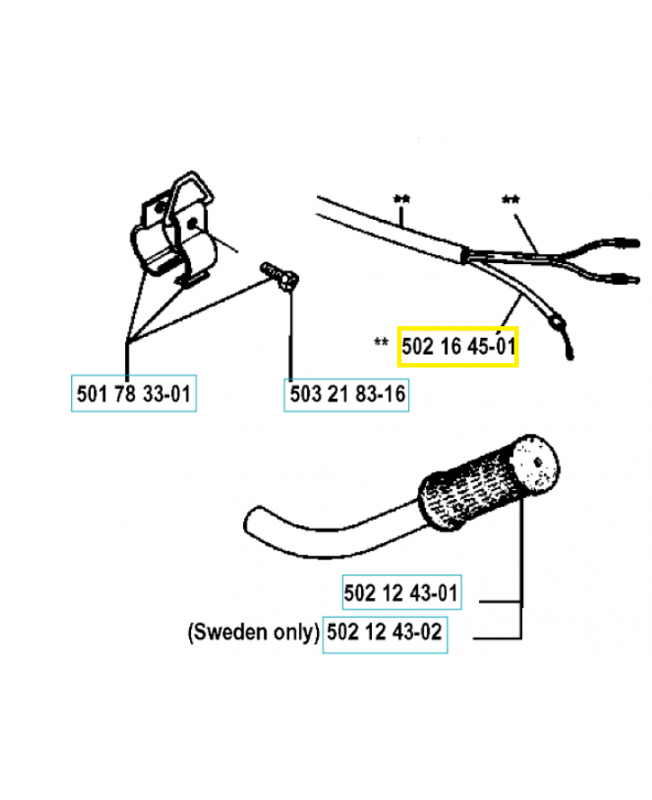 **

**

** 502 16 45-01

501 78 33-01

503 21 83-16

502 12 43-01

(Sweden only) 502 12 43-02