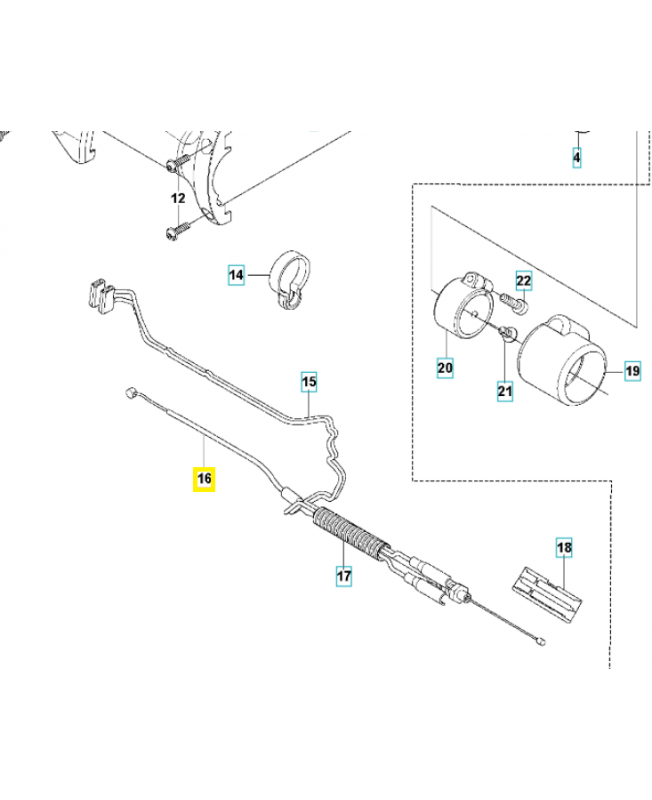 4

12

14

22

20

21

19

15

16

17

18