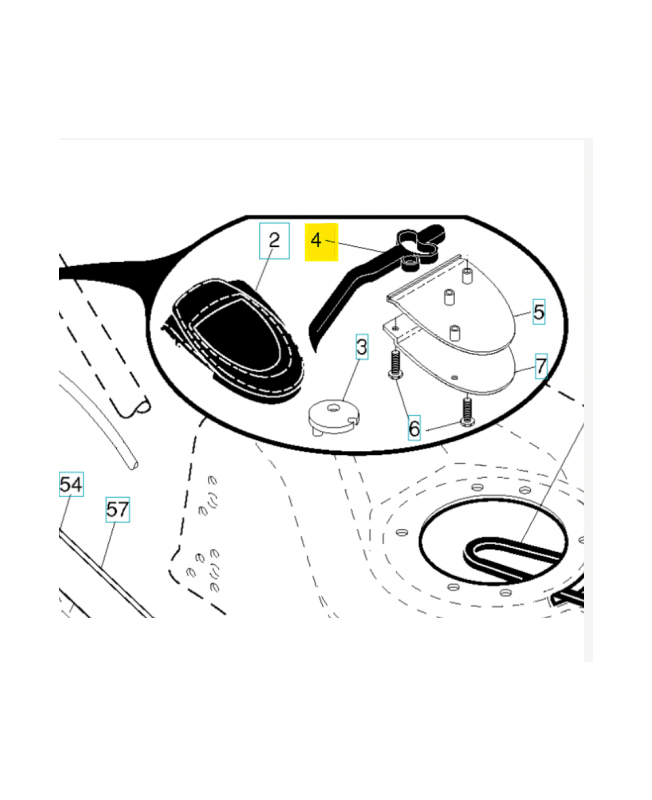 2
4
5
3
7
6
54
57