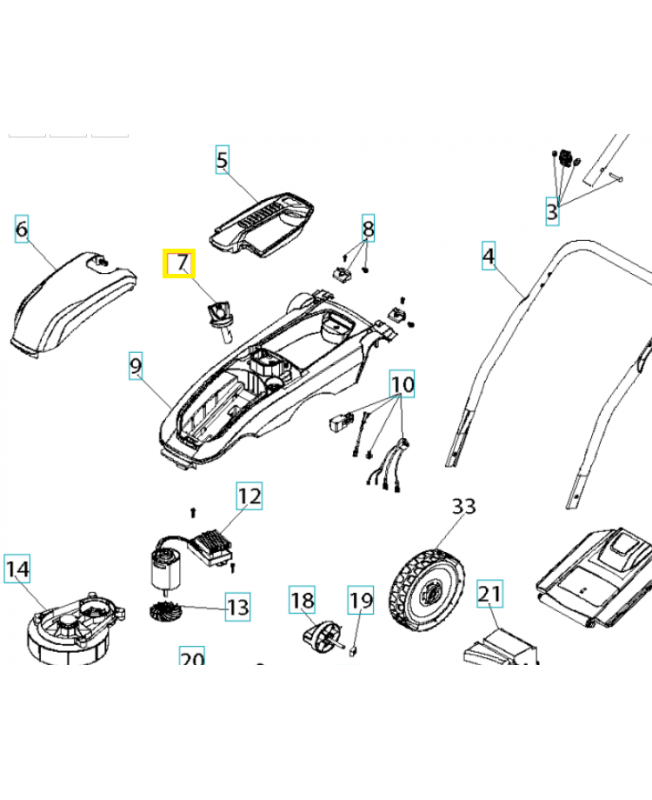 5
3
6
7
8
4
9
10
12
33
14
13
18
19
21
20