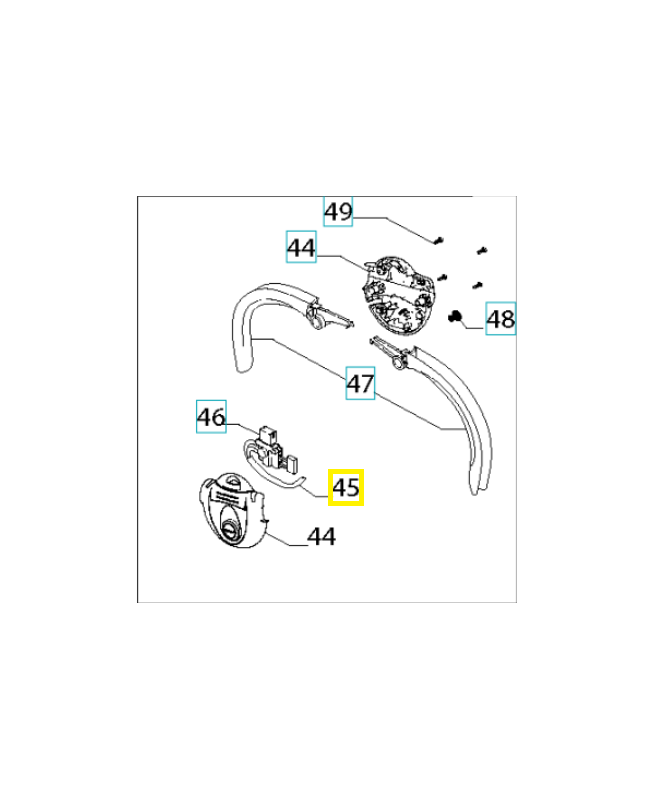 49
44
48
47
46
45
44