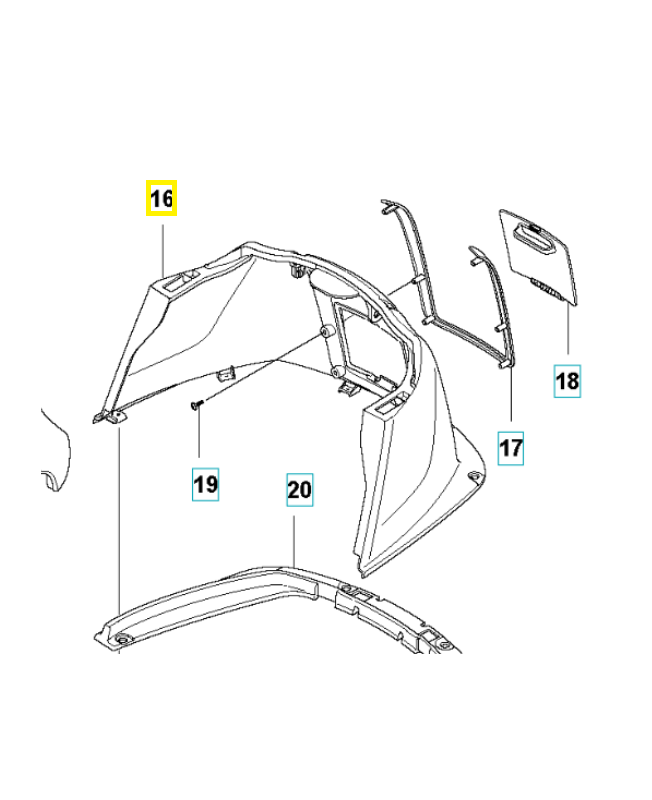 16
18
17
19
20