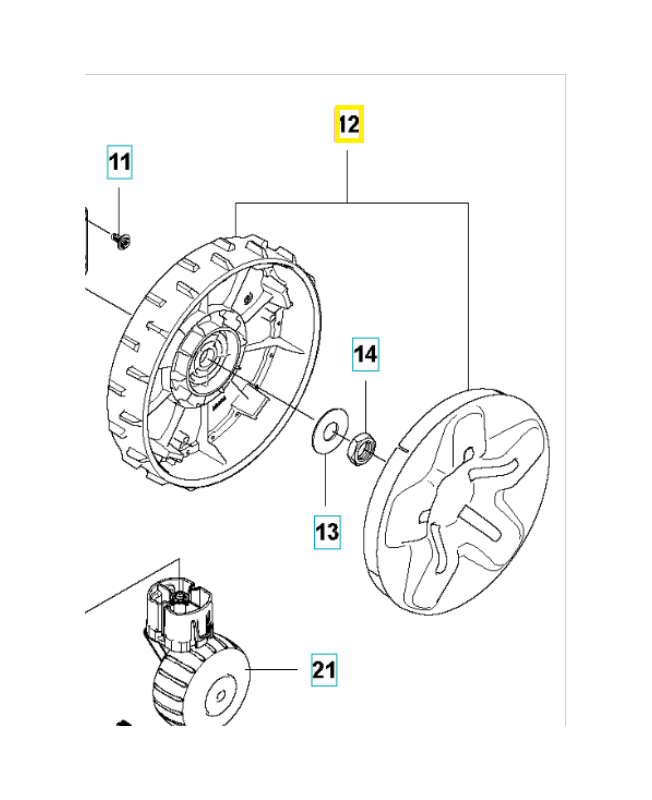 12

11

14

13

21