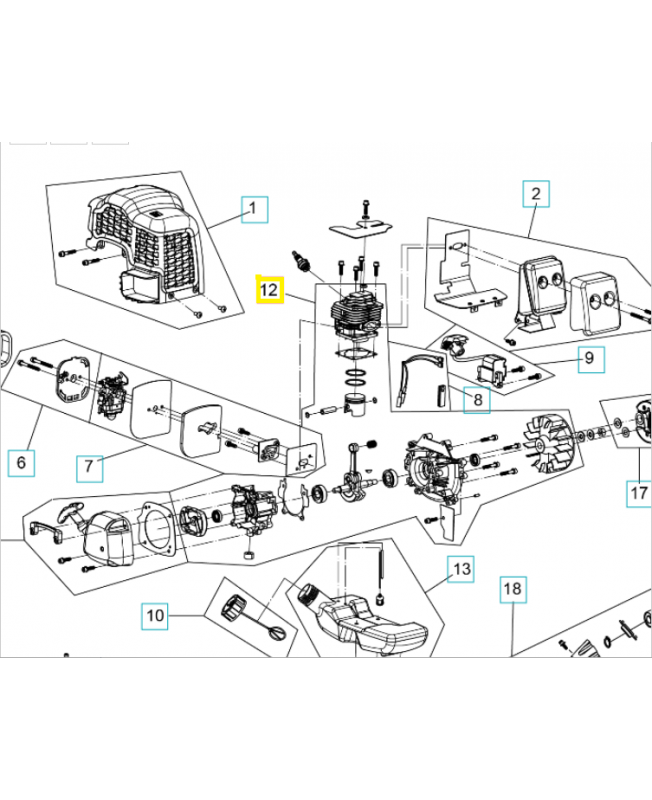 1
2
12
9
8
6
7
17
13
18
10