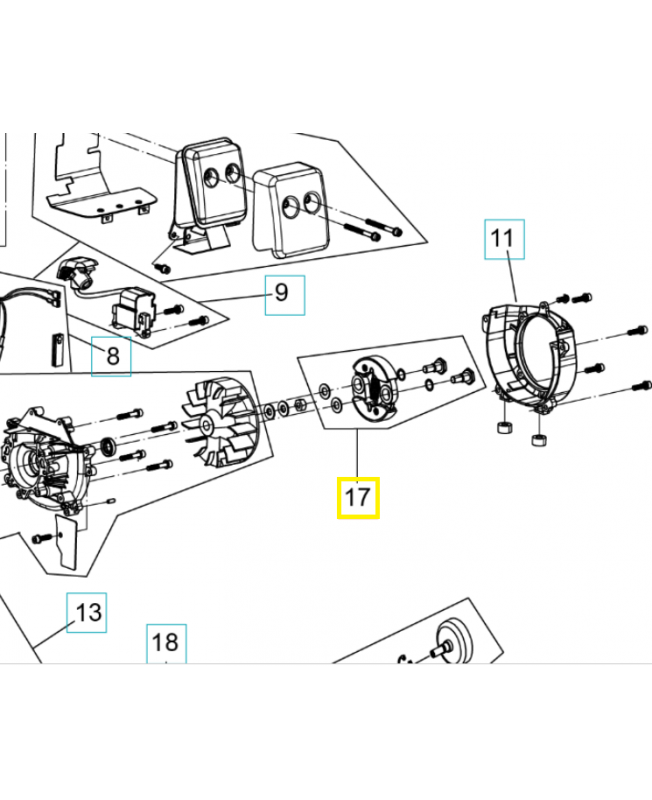 11
9
8
17
13
18