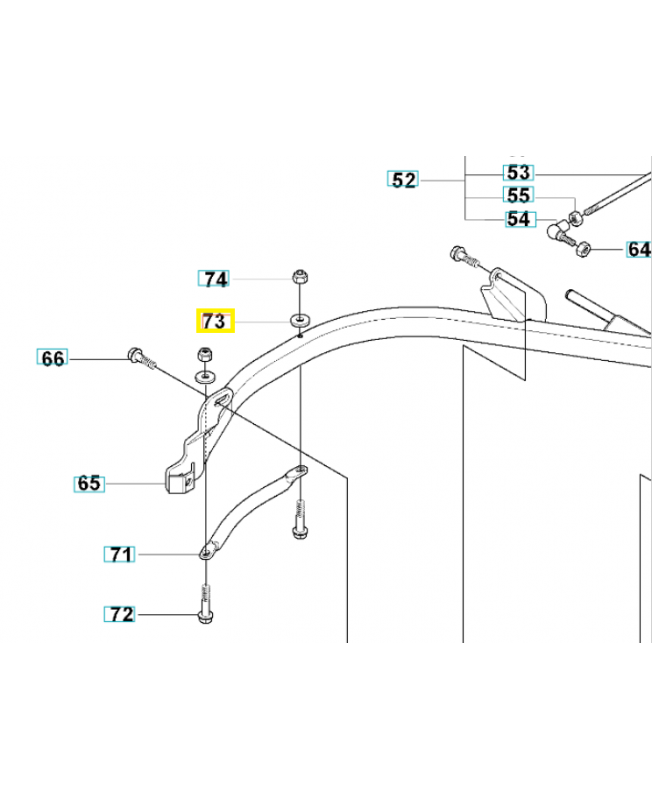 52
53
55
54
64
74
73
66
65
71
72