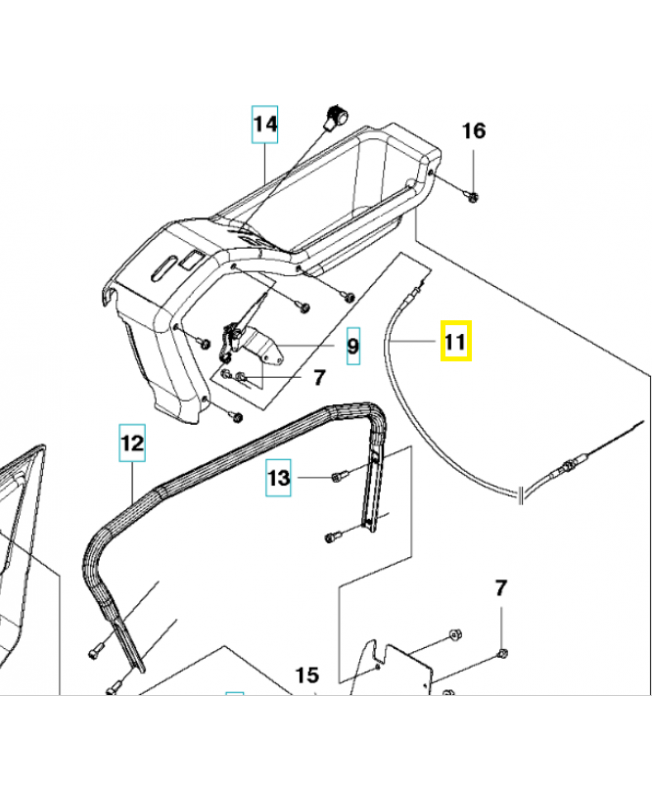 14
16
9
11
7
12
13
7
15