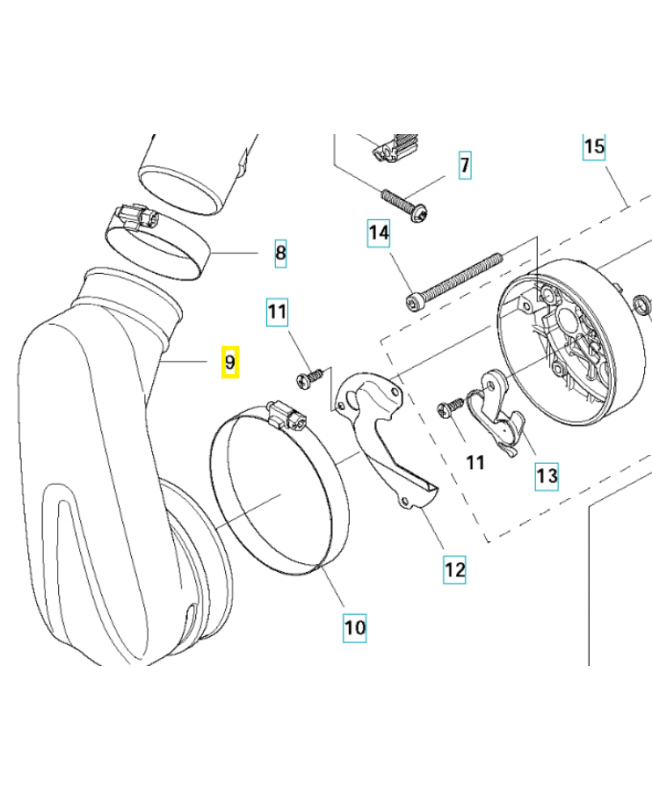 15
7
14
8
11
9
11
13
12
10