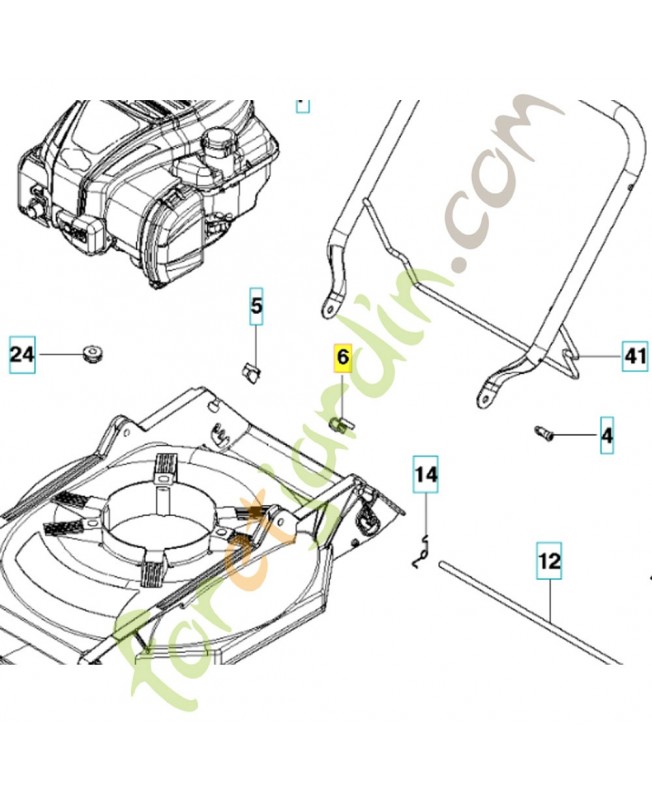 5
24
6
41
4
14
12
foretjardin.com