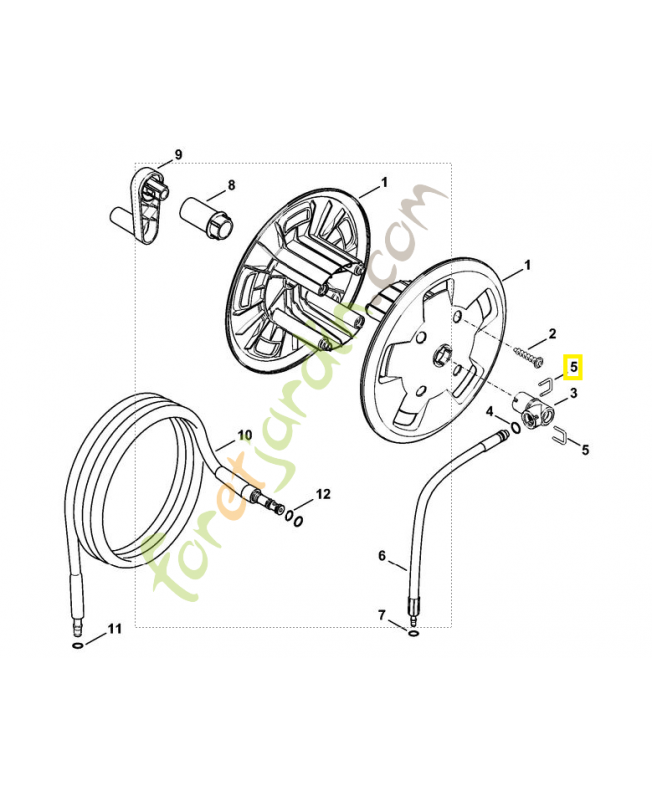 9
8
1
1
2
5
3
4
5
10
12
6
7
11
foretjardin.com