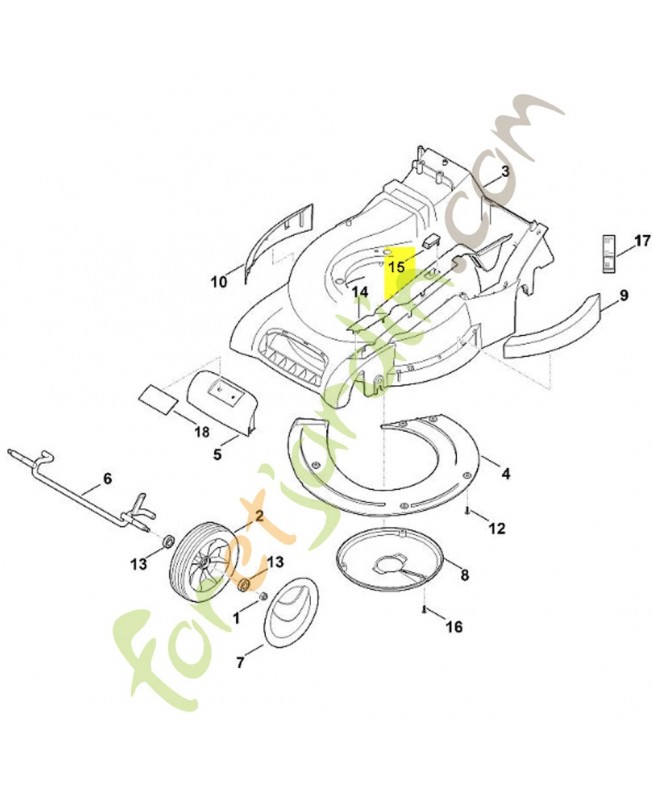 3
17
15
10
14
9
18
5
6
4
2
12
13
13
8
1
16
7
foretjardin.com