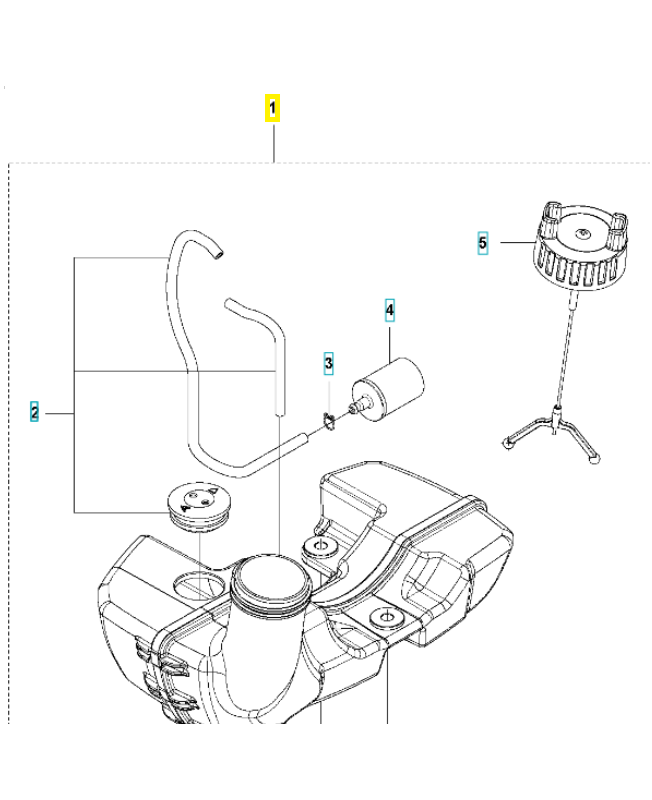 1

5

4

3

2