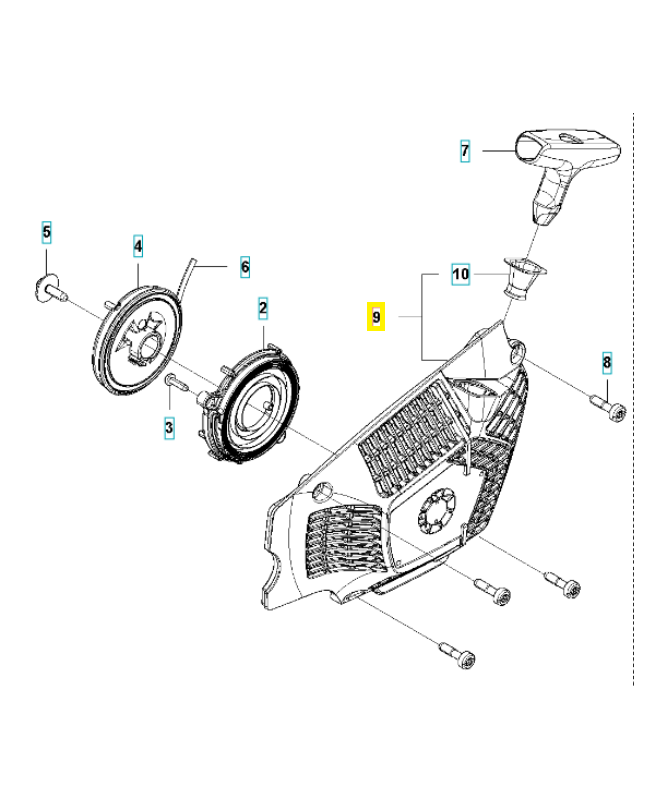 7
5
4
6
10
2
9
8
3