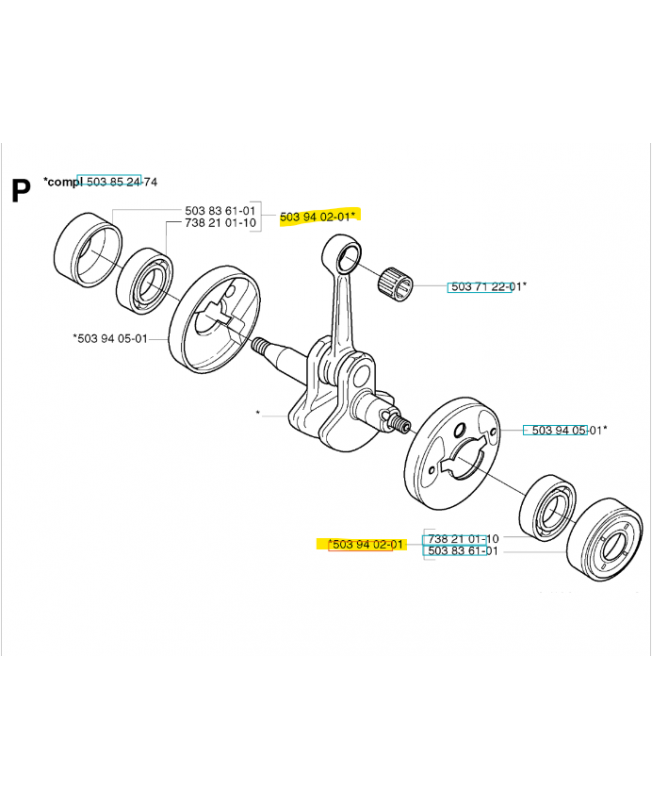 P

*compl 503 85 24-74

503 83 61-01
738 21 01-10

503 94 02-01*

503 71 22-01*

*503 94 05-01

*

503 94 05-01*

*503 94 02-01

738 21 01-10
503 83 61-01