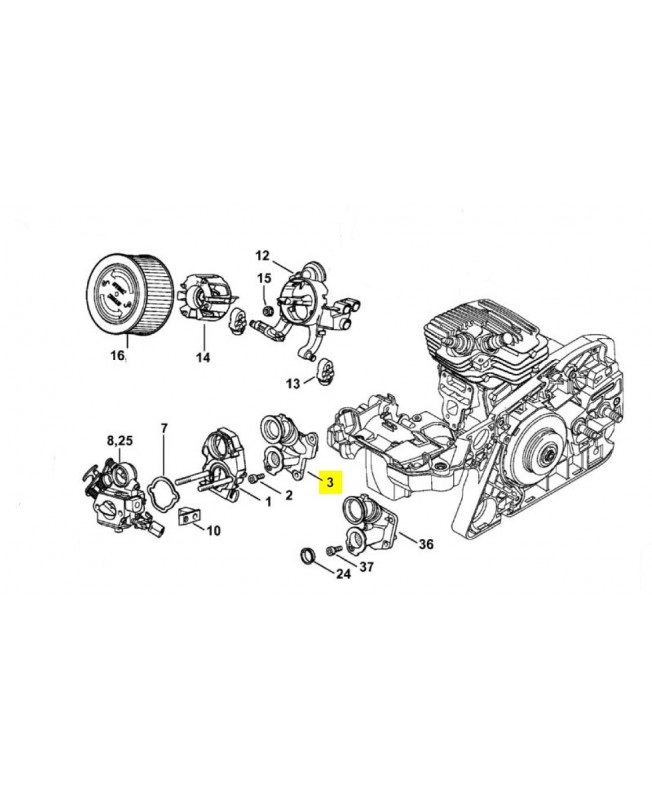 12
15
16
14
13
8,25
7
1
2
3
10
36
37
24