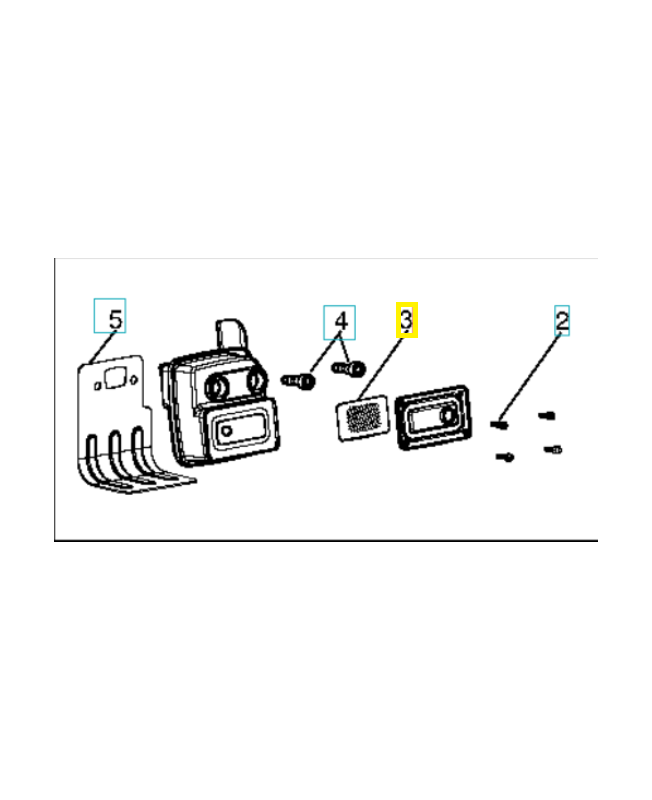 5

4

3

2