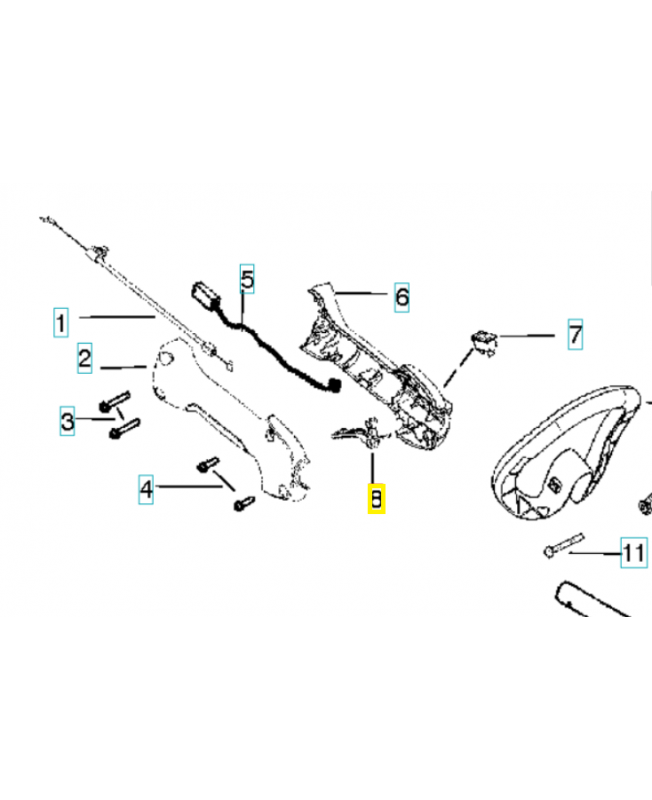 1
2
3
4
5
6
7
8
11