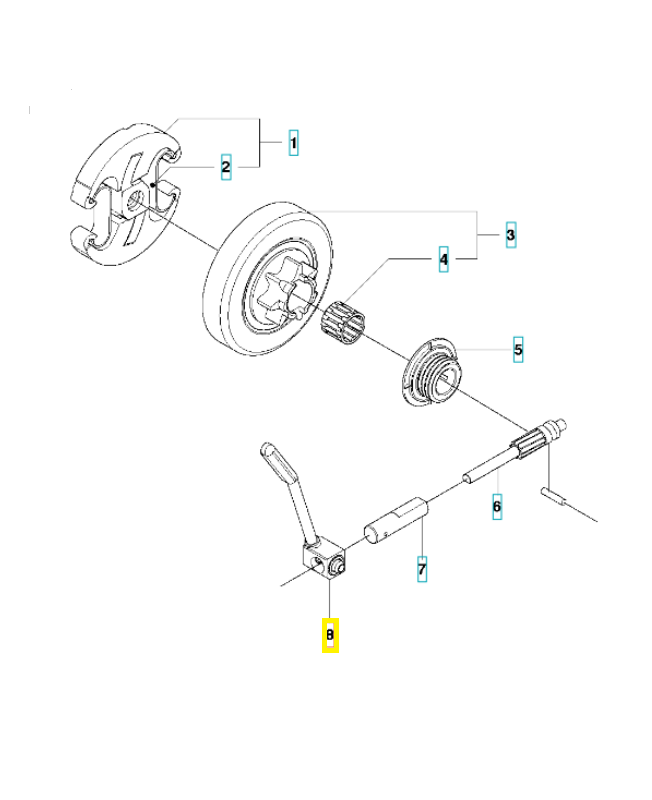 1
2
3
4
5
6
7
8