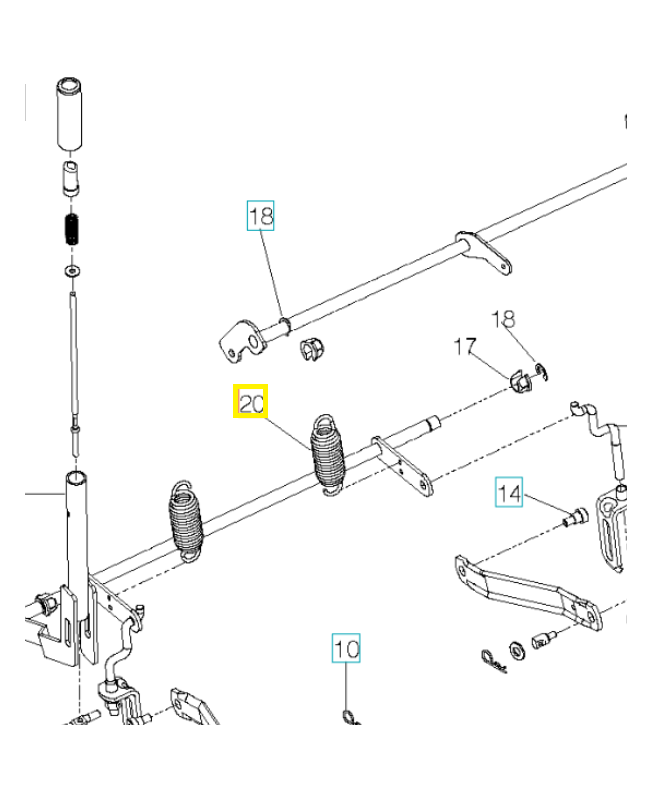 18
18
17
20
14
10