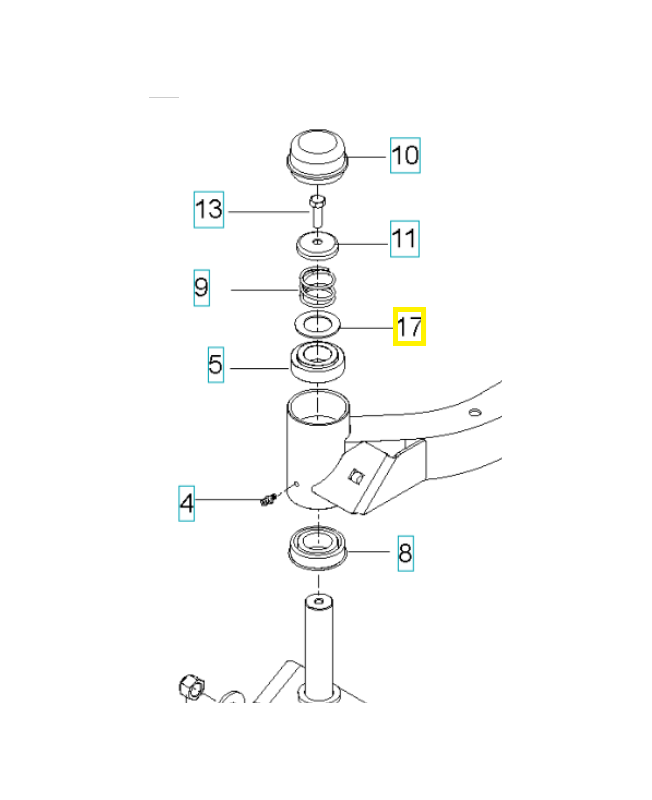 10
13
11
9
17
5
4
8