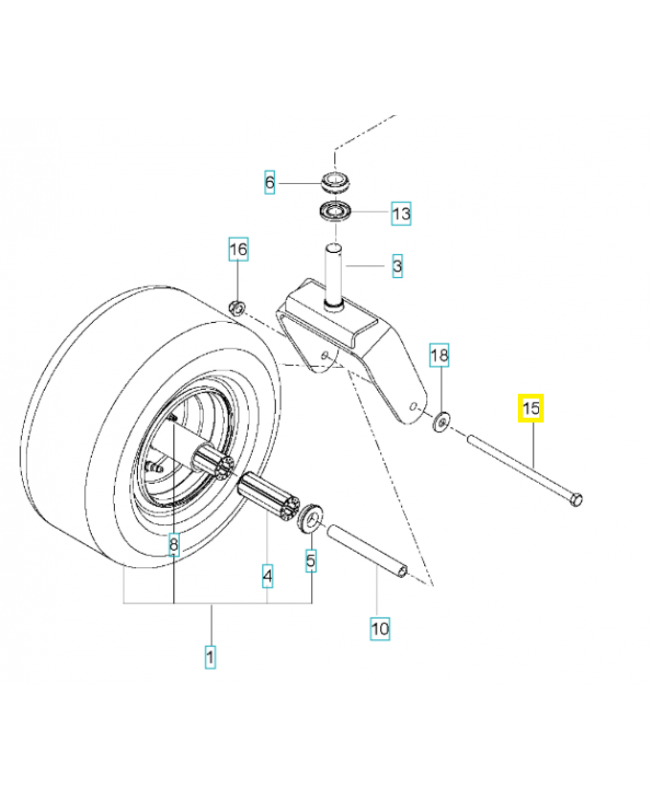 6
13
16
3
18
15
8
4
5
10
1