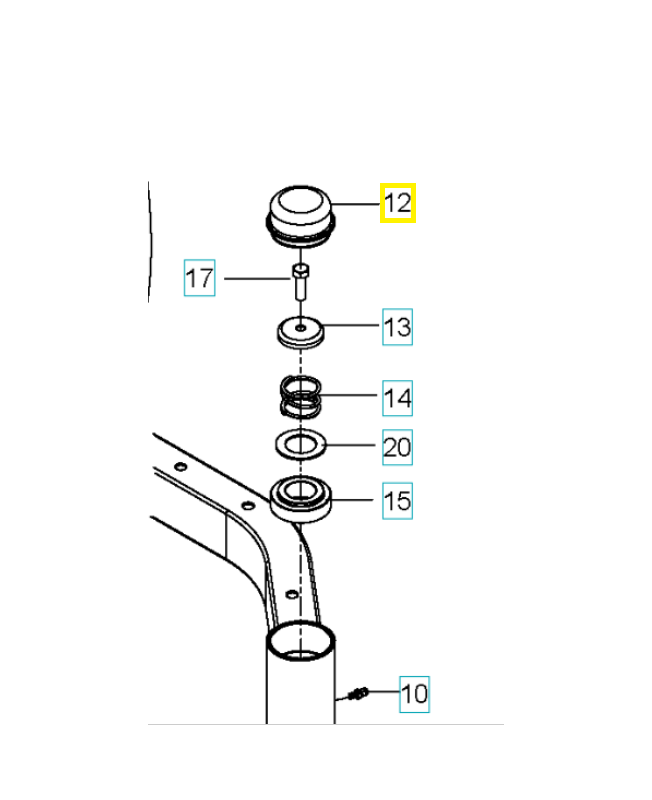 12
17
13
14
20
15
10