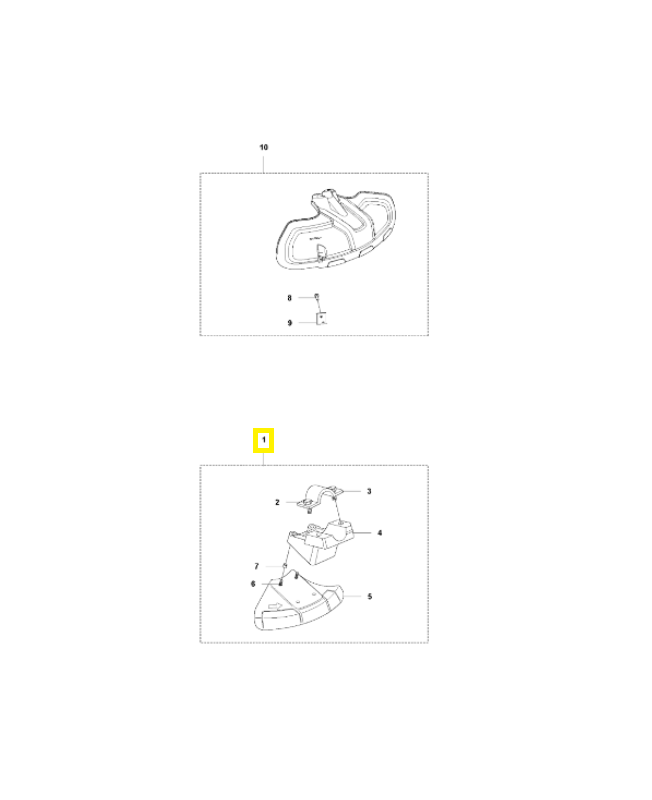 10

8

9

1

2

3

4

7

6

5