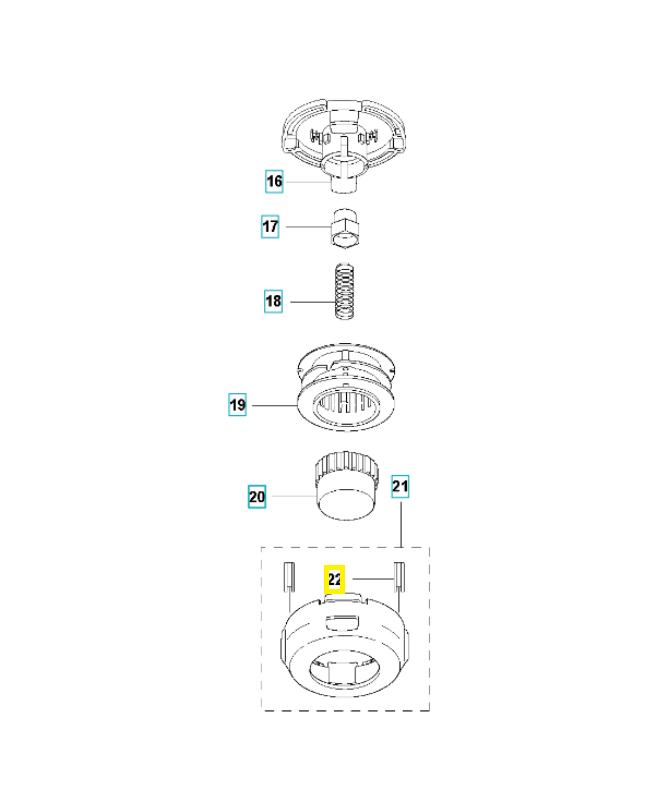 16
17
18
19
20
21
22